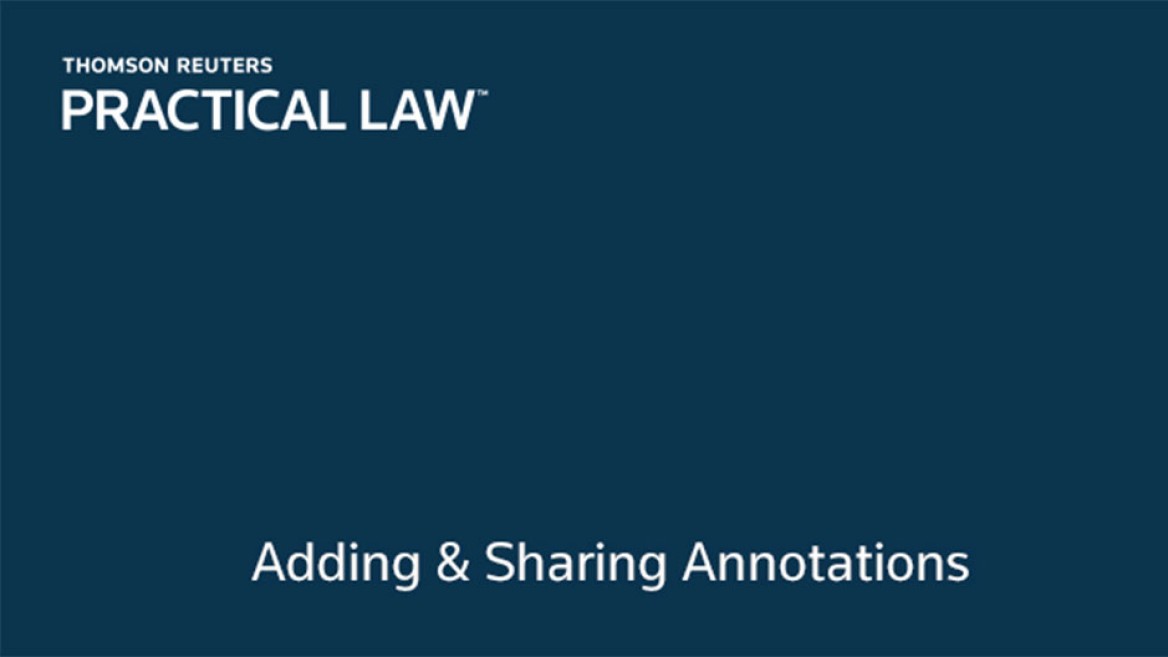 THOMSON REUTERS
PRACTICAL LAW™

Adding & Sharing Annotations